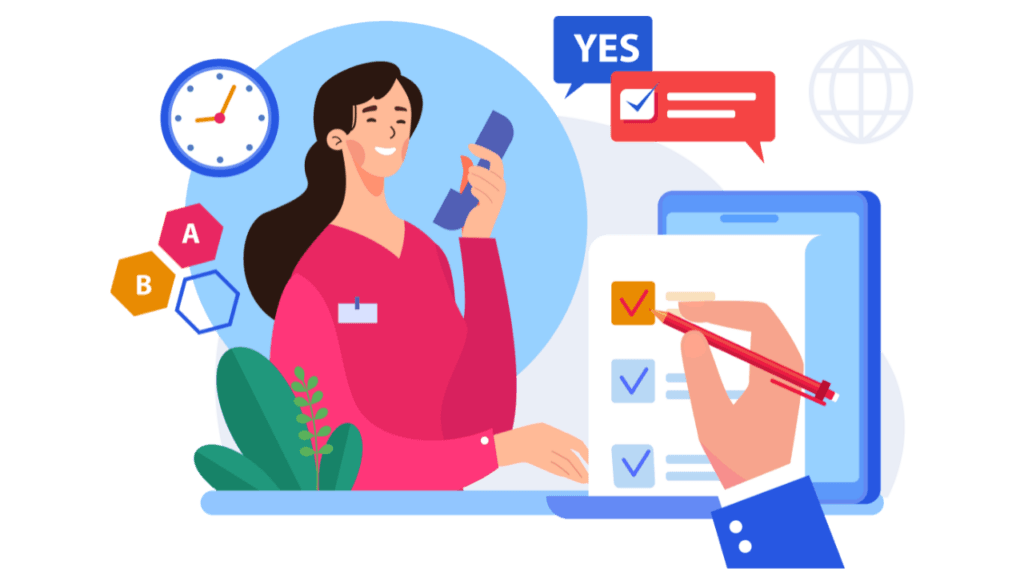 YES

A

B